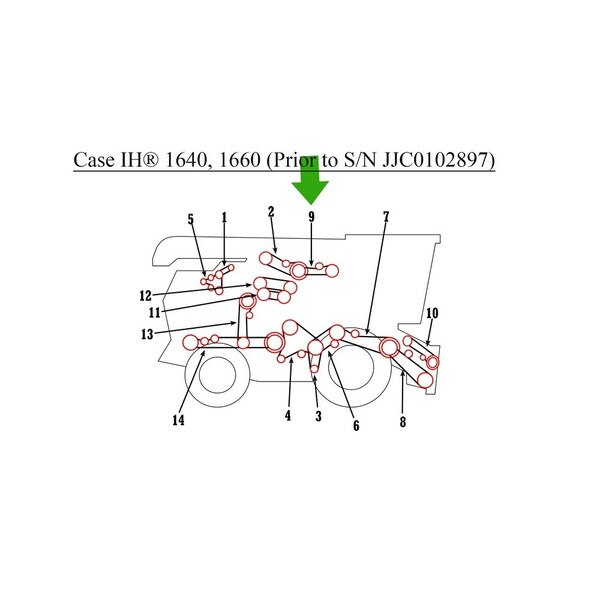 Case IH® 1640, 1660 (Prior to S/N JJC0102897)

5 1 2 9 7

12

11

13

10

14 4 3 6 8